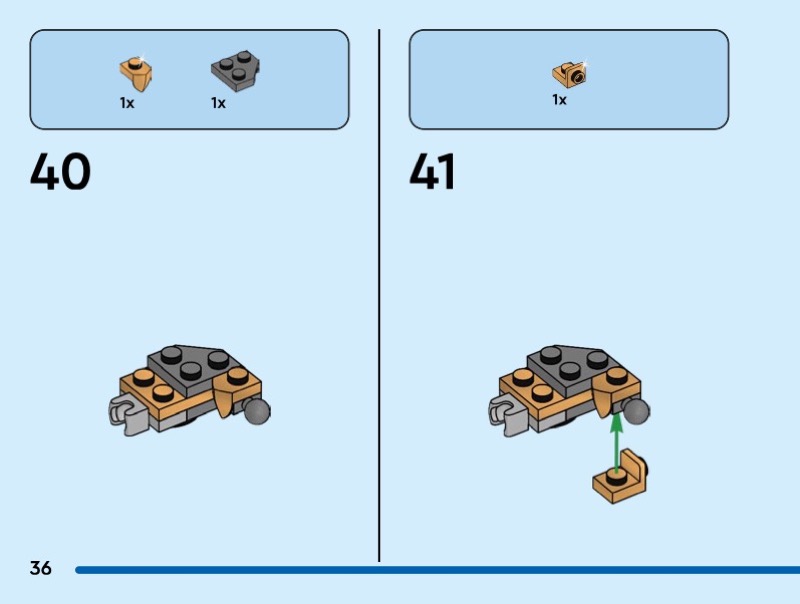 1x 1x

40

1x

41

36