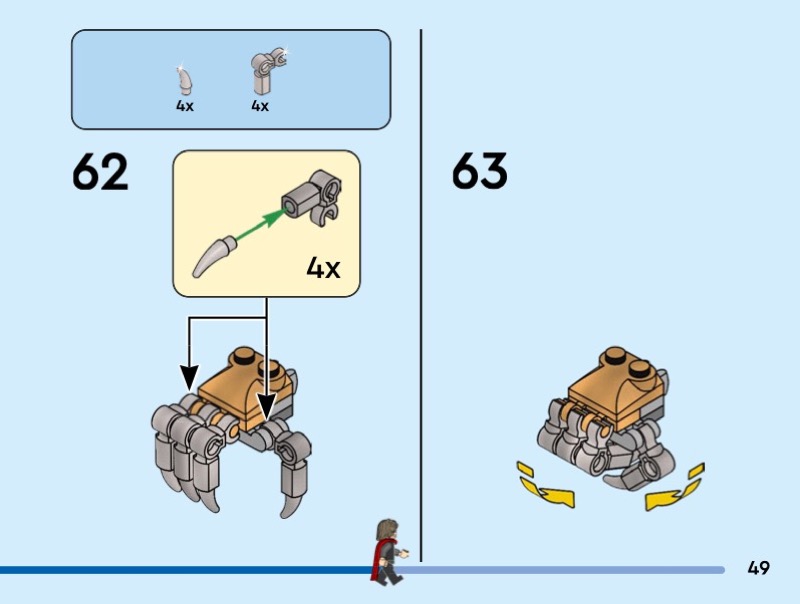 4x 4x

62

4x

63

49