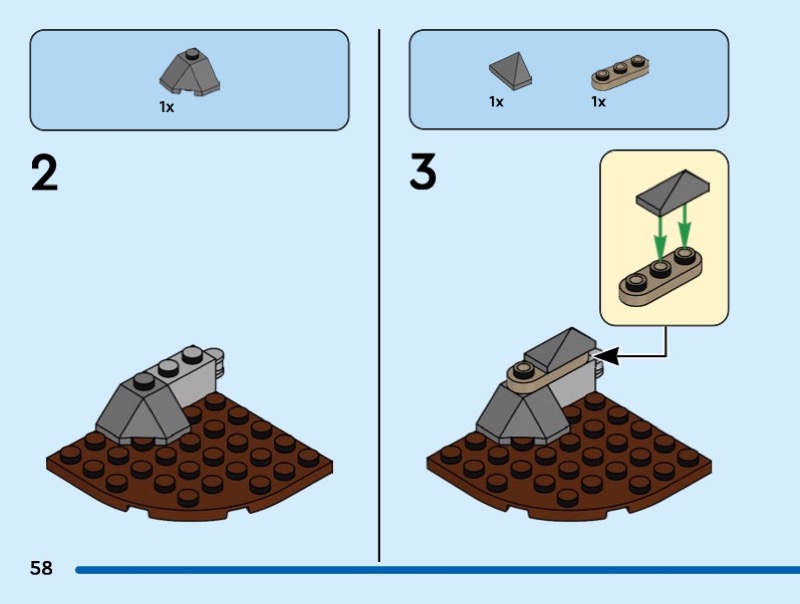 1x

2

1x

1x

3

58