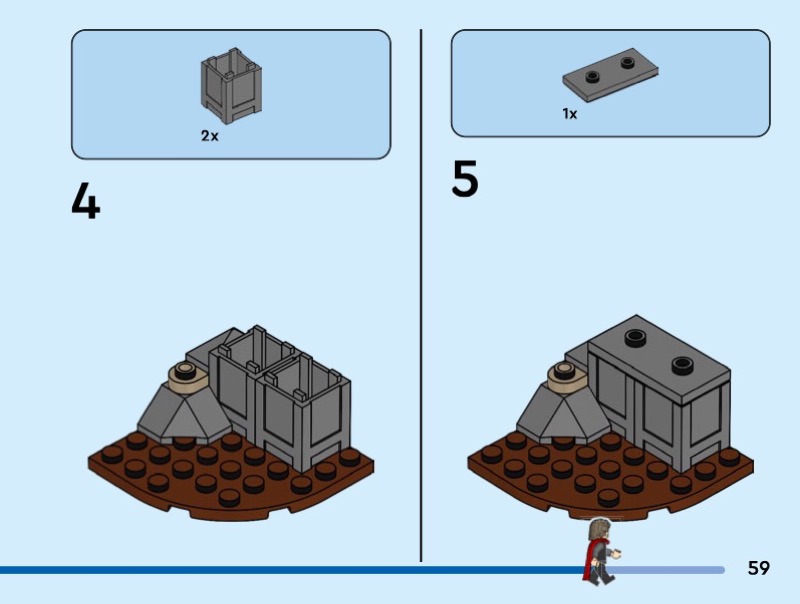 2x

4

1x

5

59