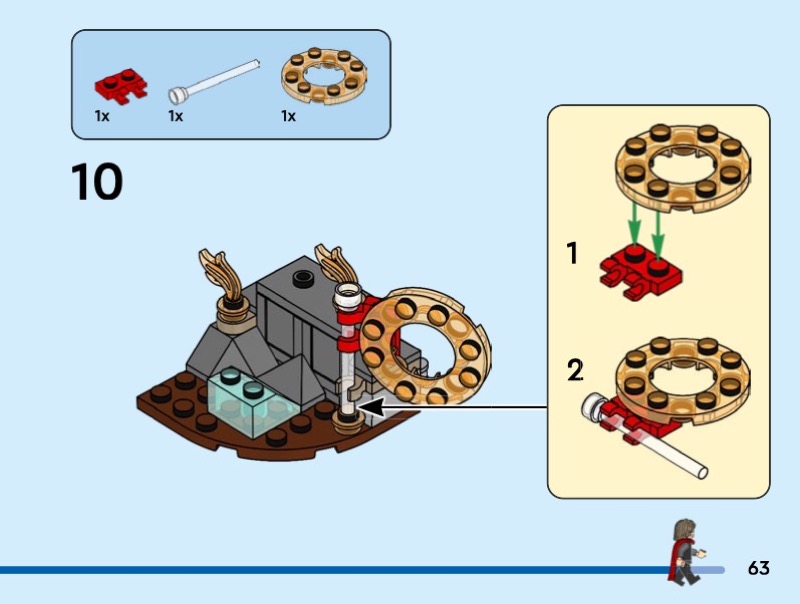 1x 1x 1x

10

1

2

63