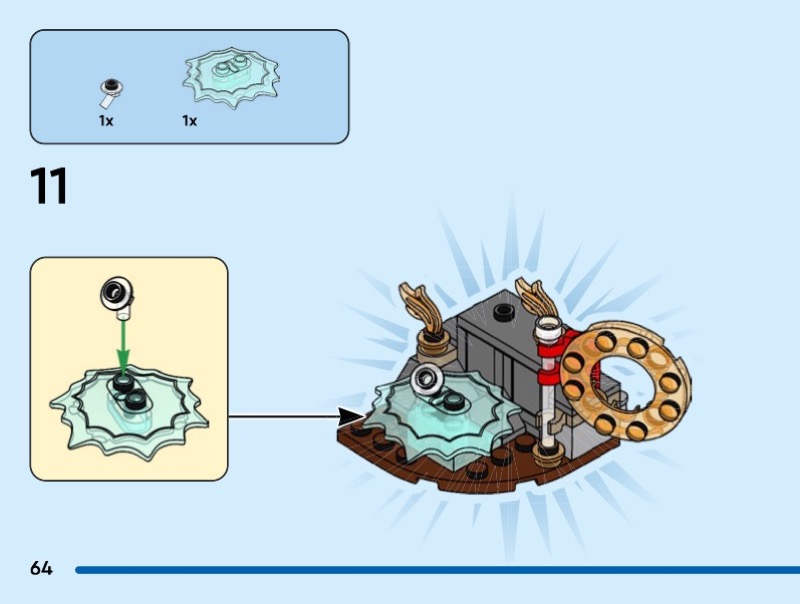 1x 1x

11

64