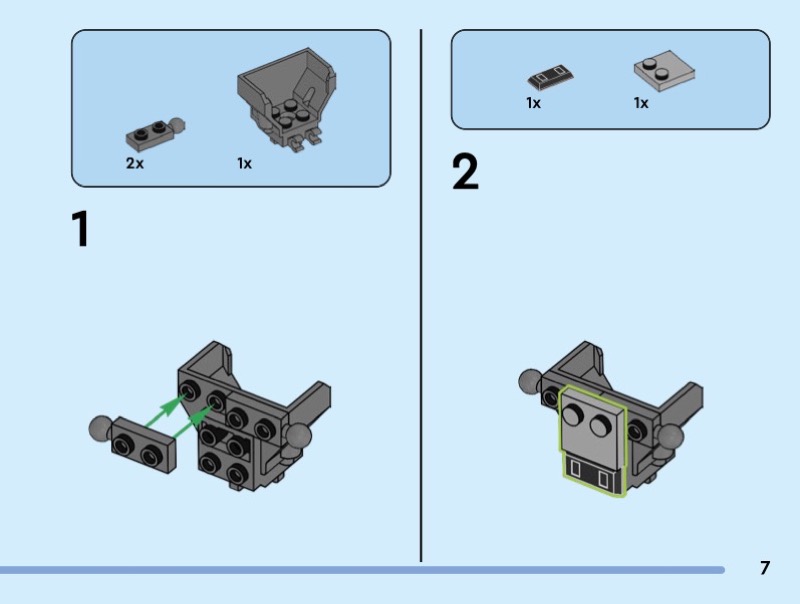 2x

1x

1

1x

1x

2

7