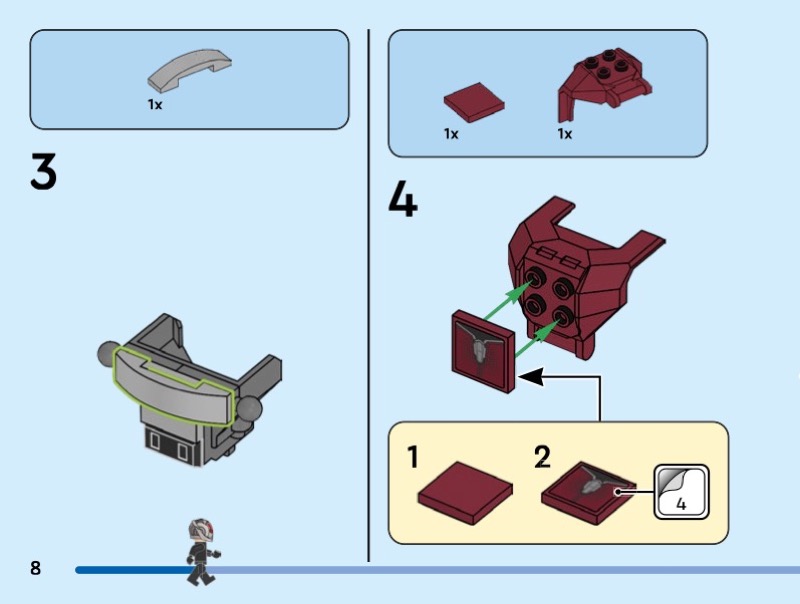 1x

3

1x

1x

4

1

2

4

8