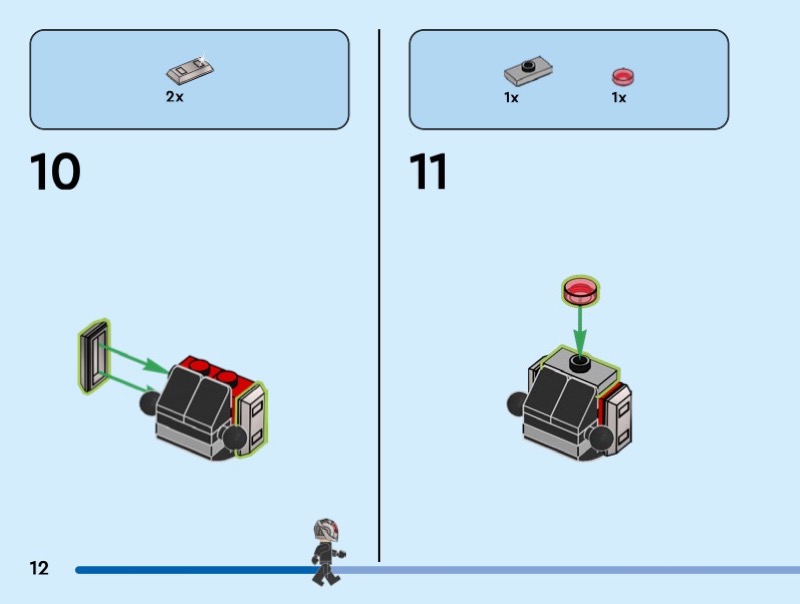 2x

10

1x 1x

11

12