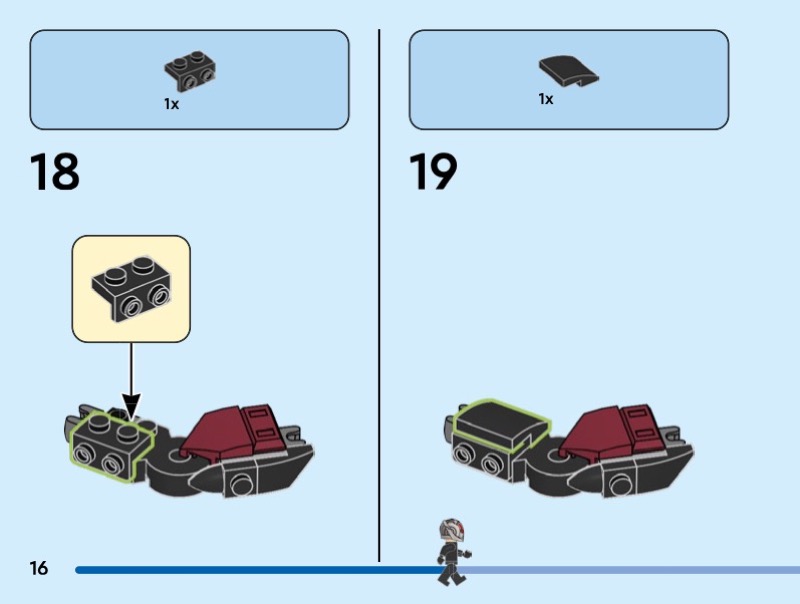 1x

18

1x

19

16