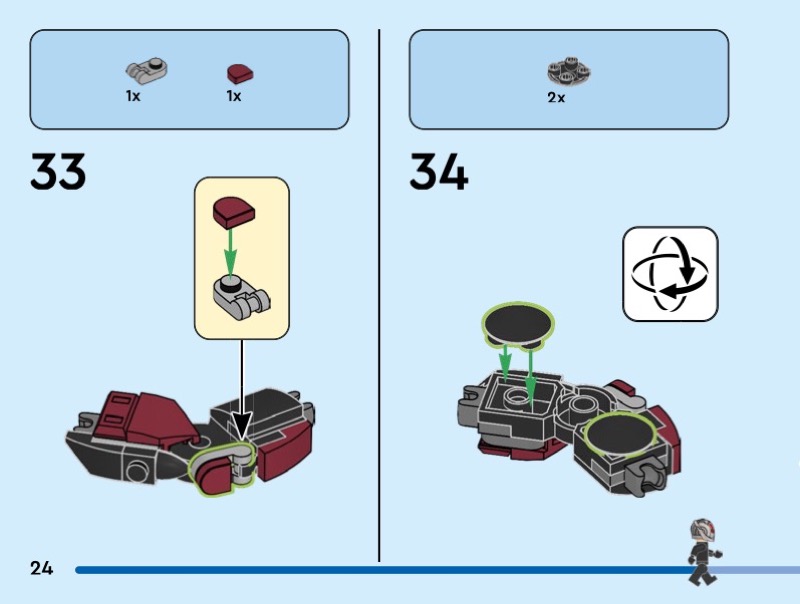 1x 1x

33

2x

34

24