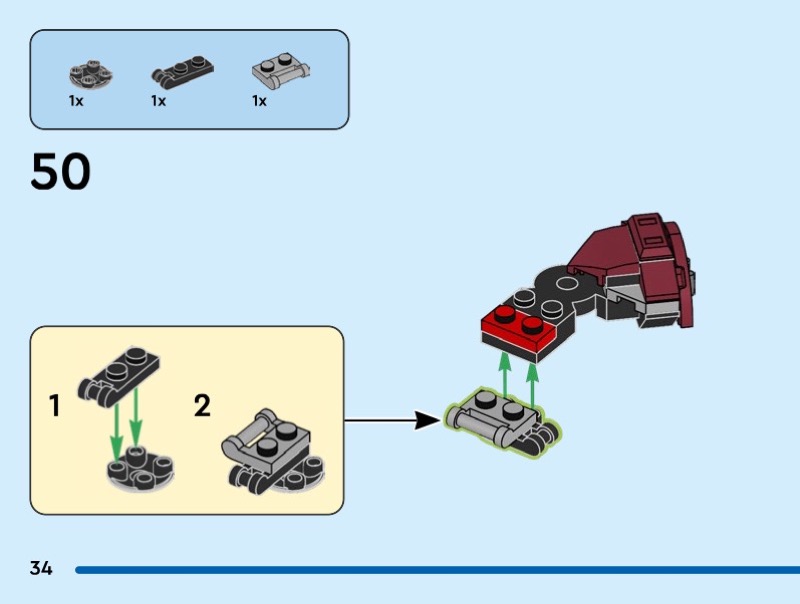 1x
1x
1x

50

1

2

34