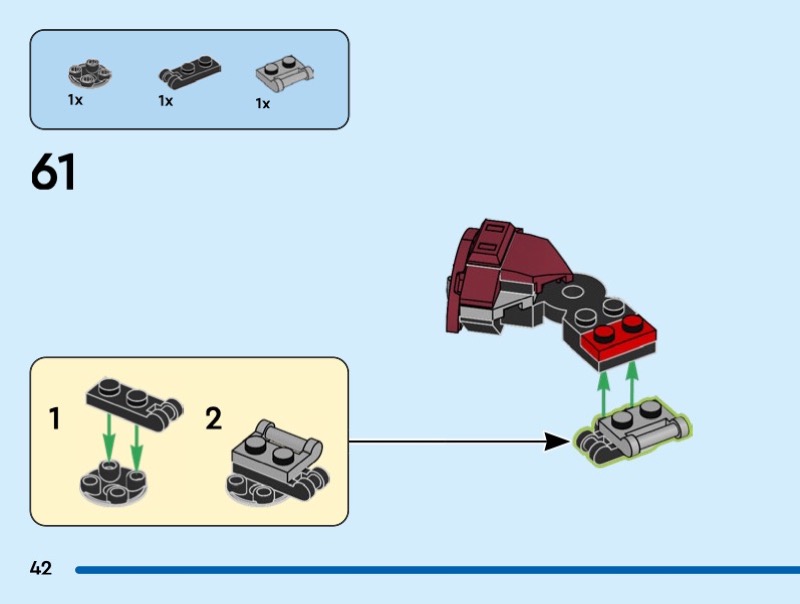 1x 1x 1x

61

1

2

42