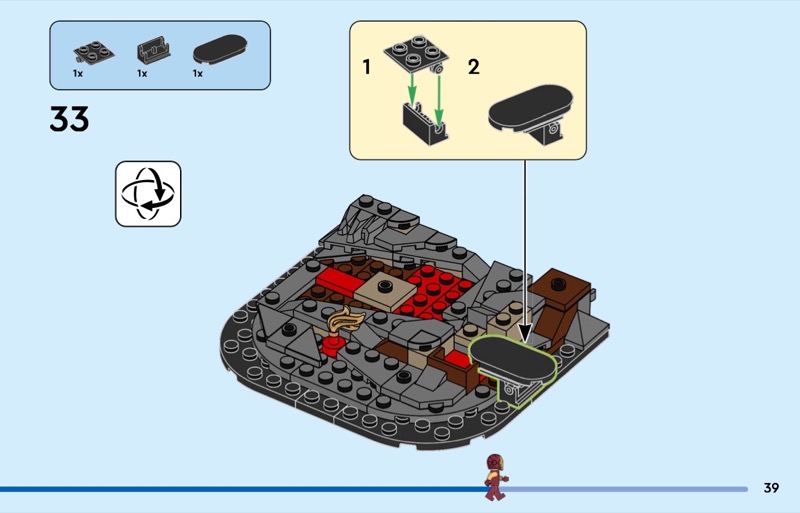 1x 1x 1x

33

1

2

39