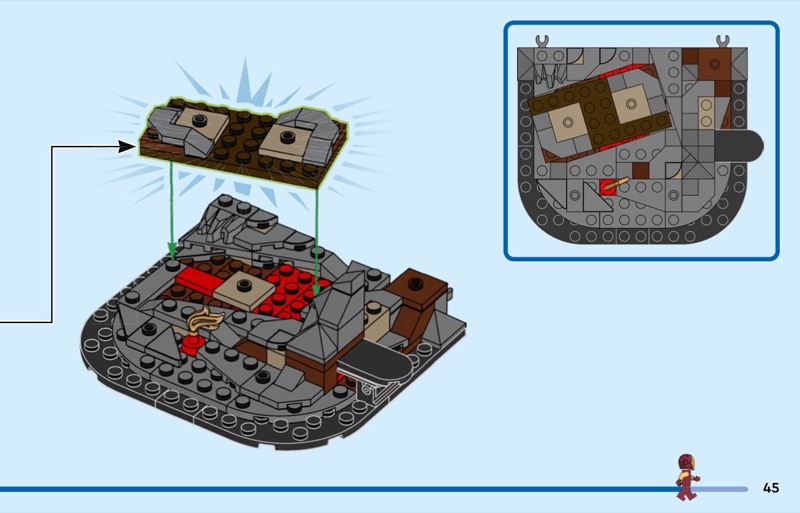 45