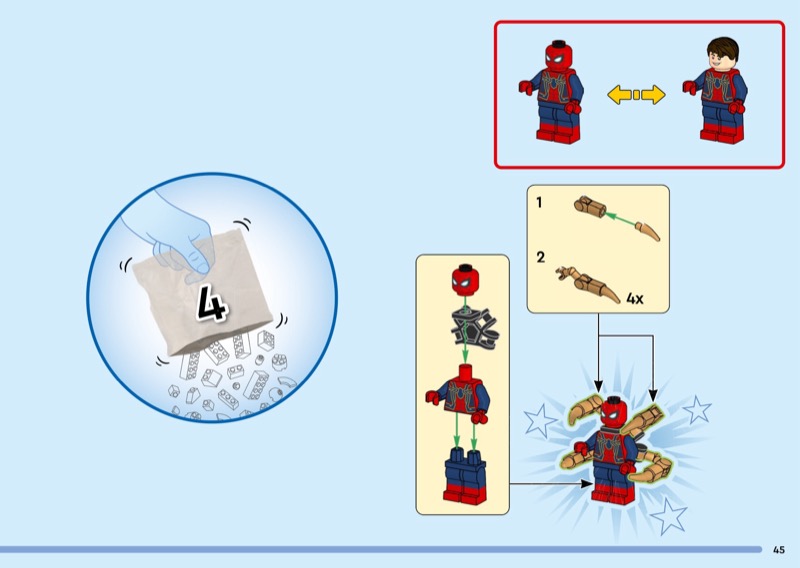 4

1

2

4x

45