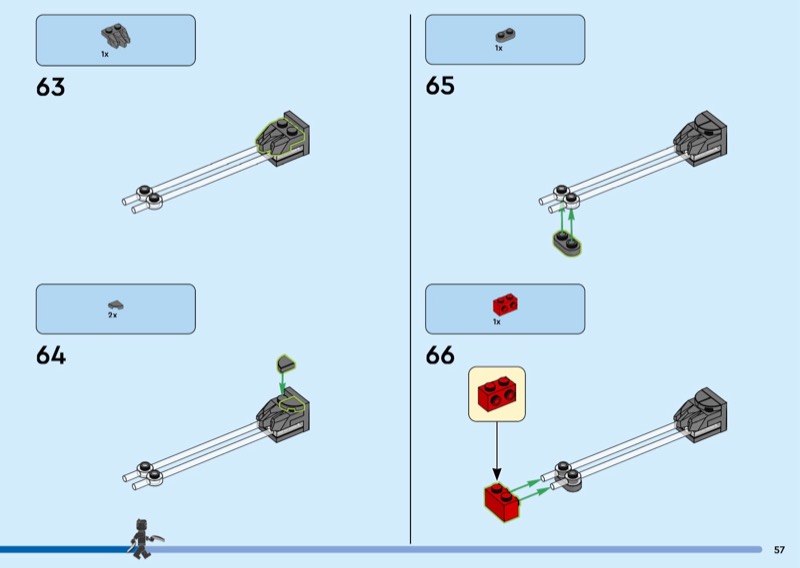 1x

63

2x

64

1x

65

1x

66

57