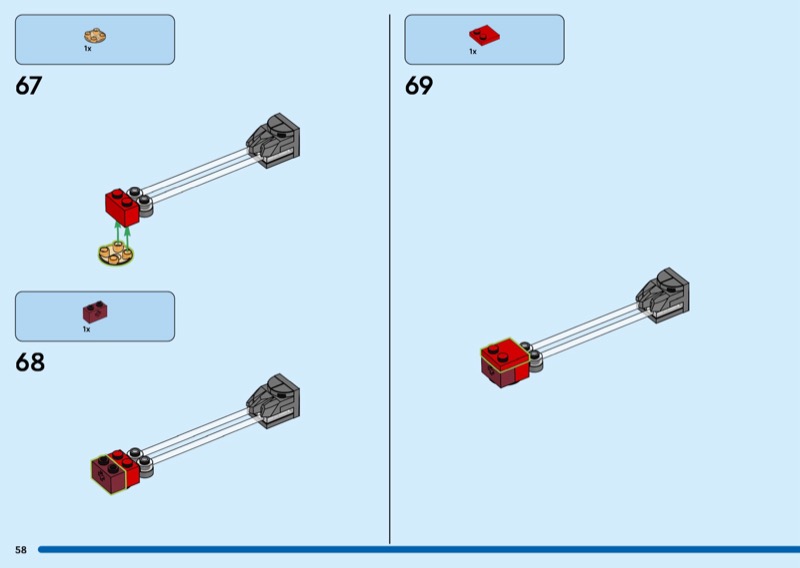 1x

67

1x

68

1x

69

58