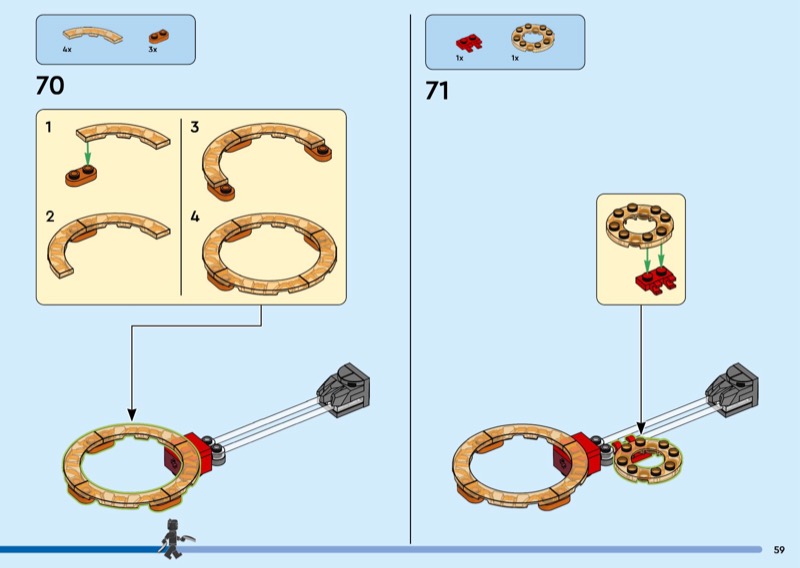 4x 3x

70

1

2

3

4

1x 1x

71

59