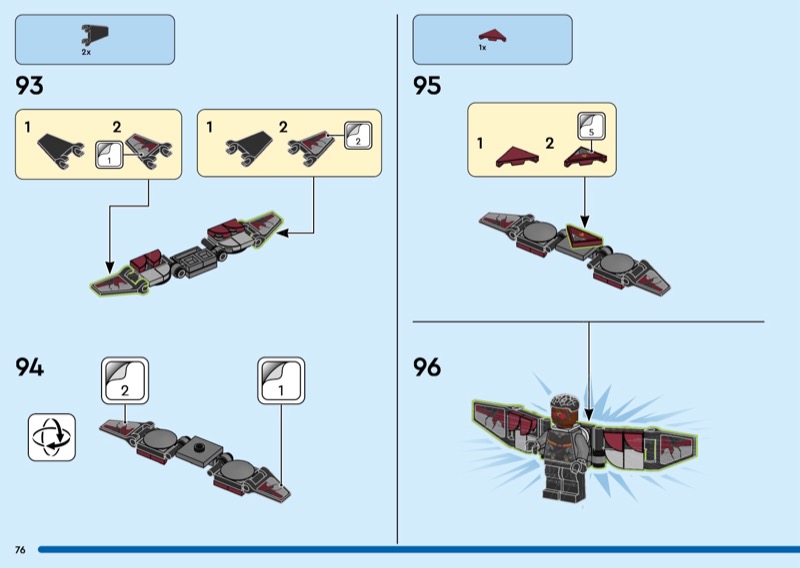 2x

93

1 2 1

1 2 2

94

2

1

1x

95

1 2 5

96

76