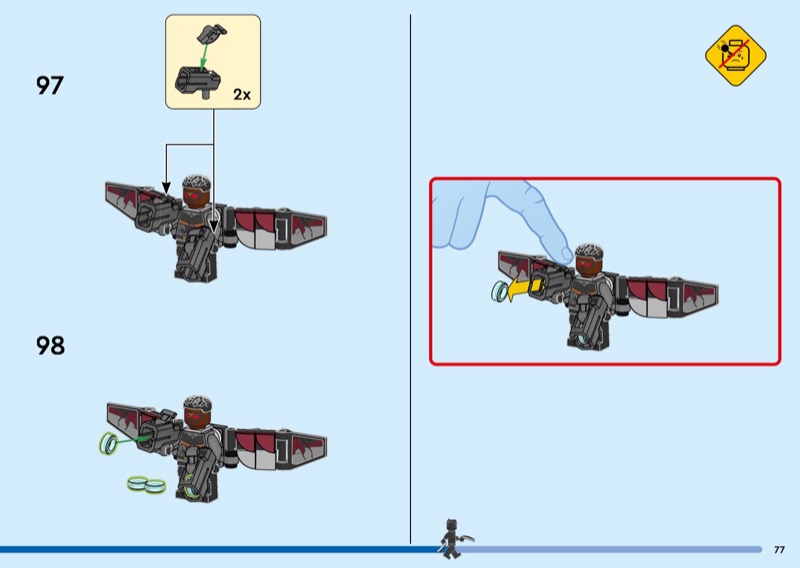 97

2x

98

77