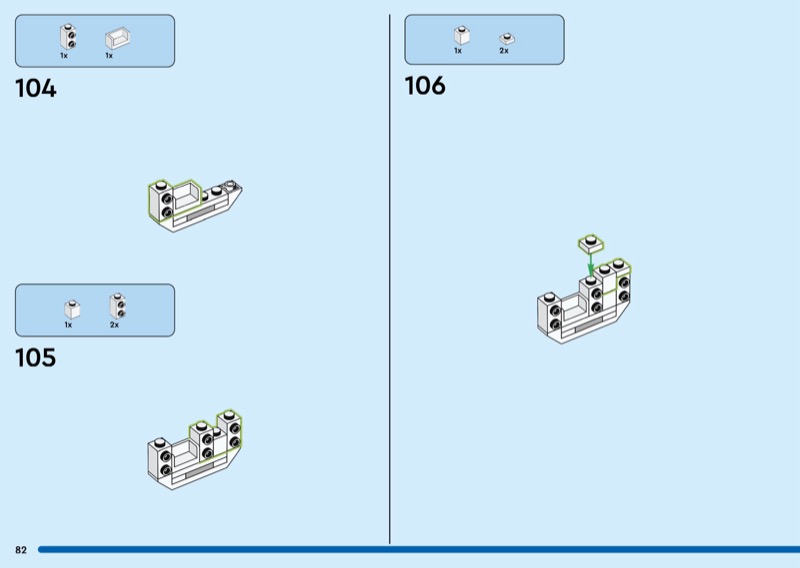 1x 1x

104

1x 2x

105

1x 2x

106

82