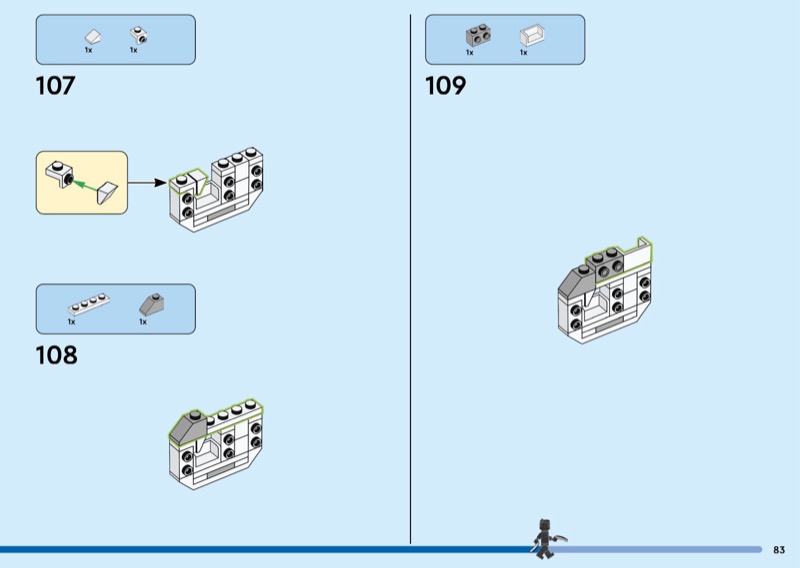 1x 1x

107

1x 1x

108

1x 1x

109

83