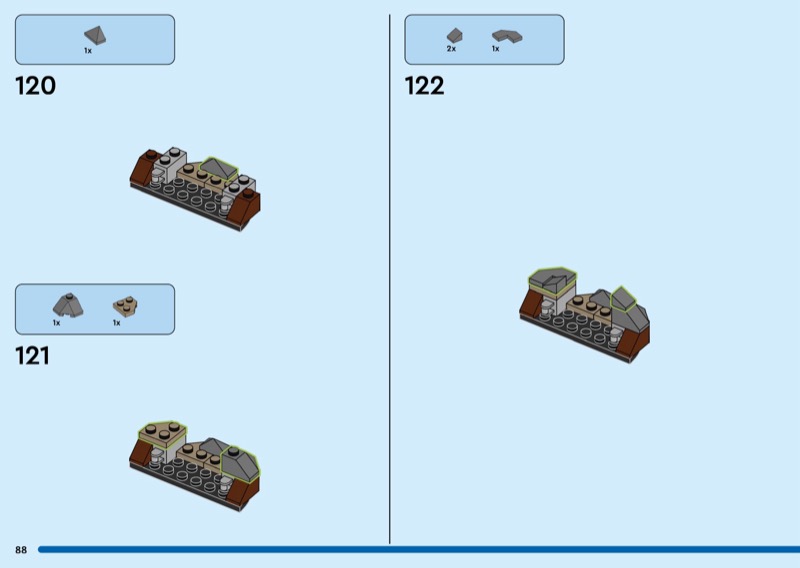 1x

120

1x 1x

121

2x 1x

122

88