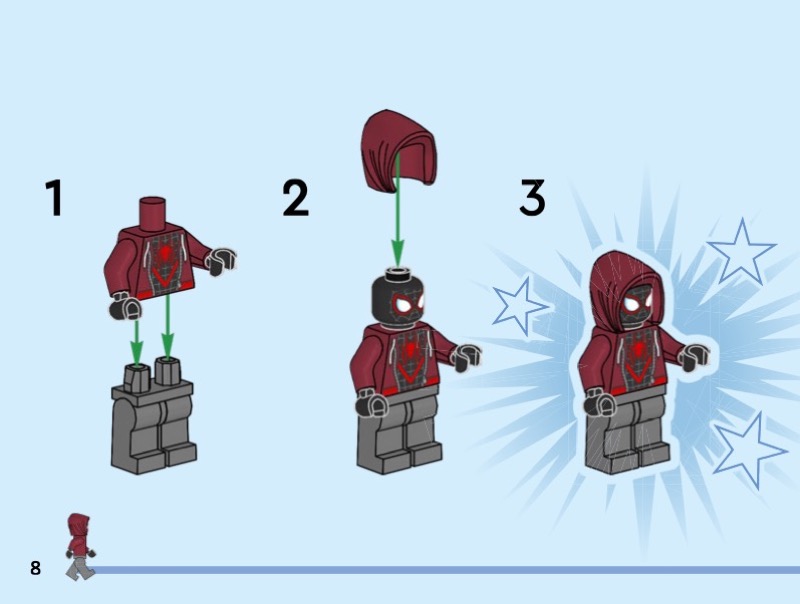 1

2

3

8