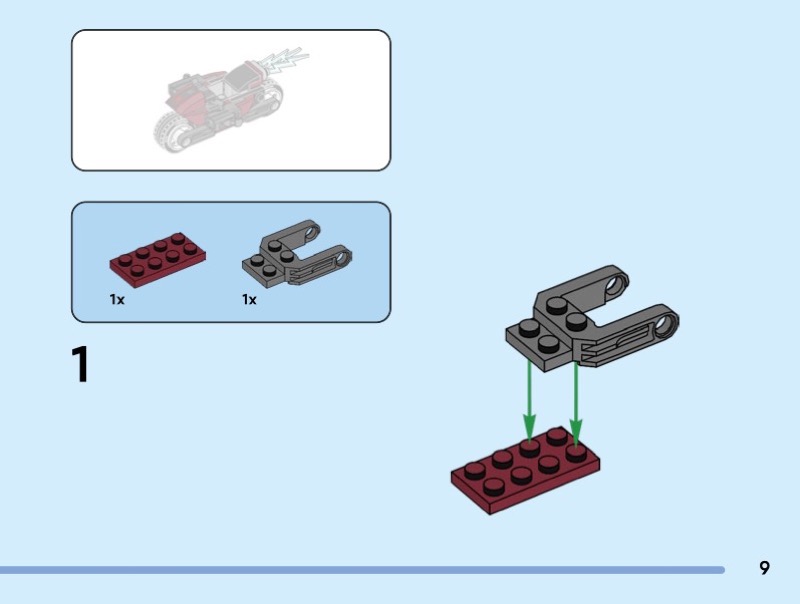 1x 1x

1

9