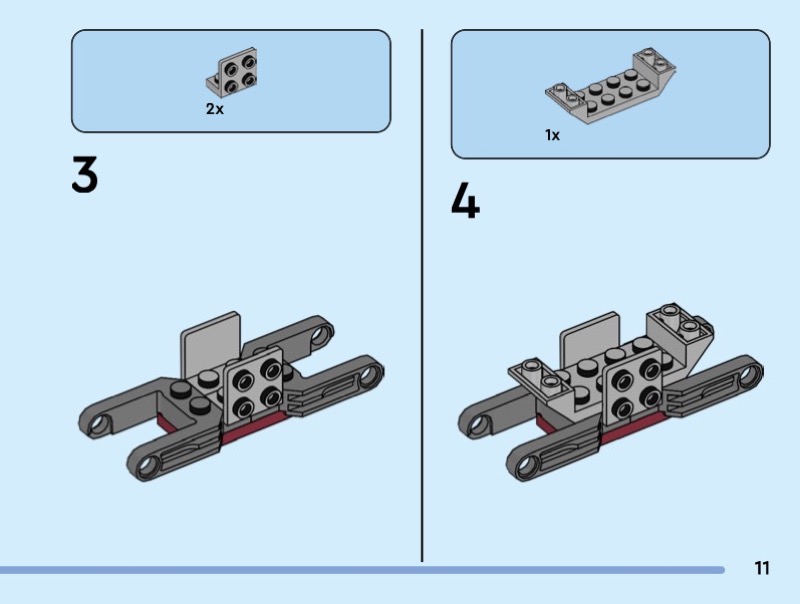 2x

3

1x

4

11