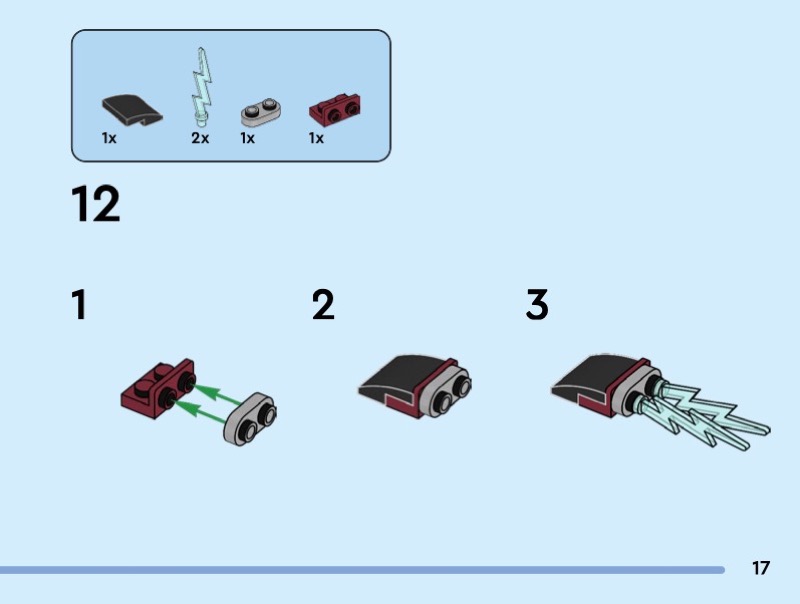 1x 2x 1x 1x

12

1

2

3

17