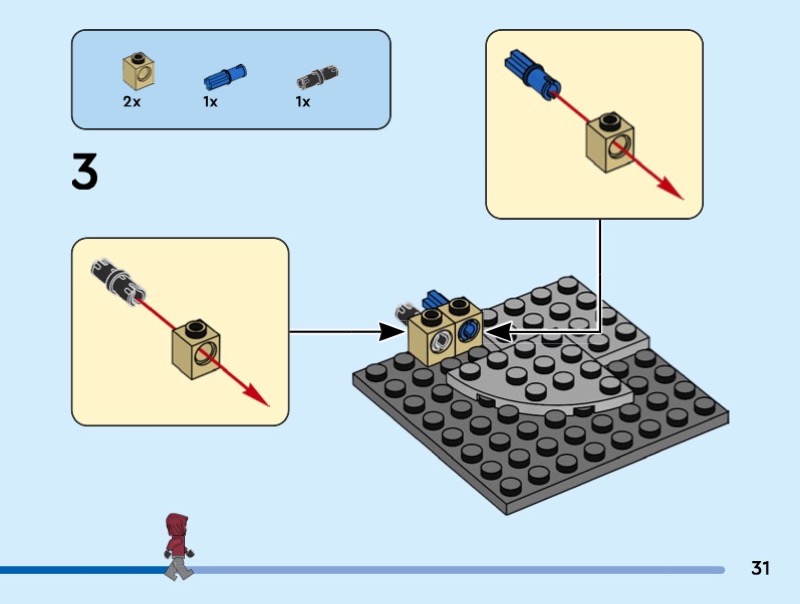 2x
1x
1x

3

31