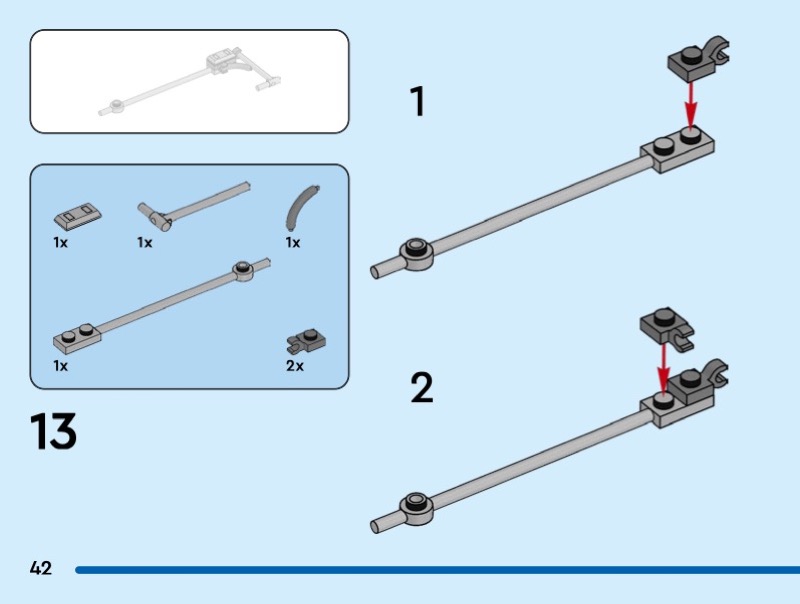 1x
1x
1x
1x
2x

13

1

2

42