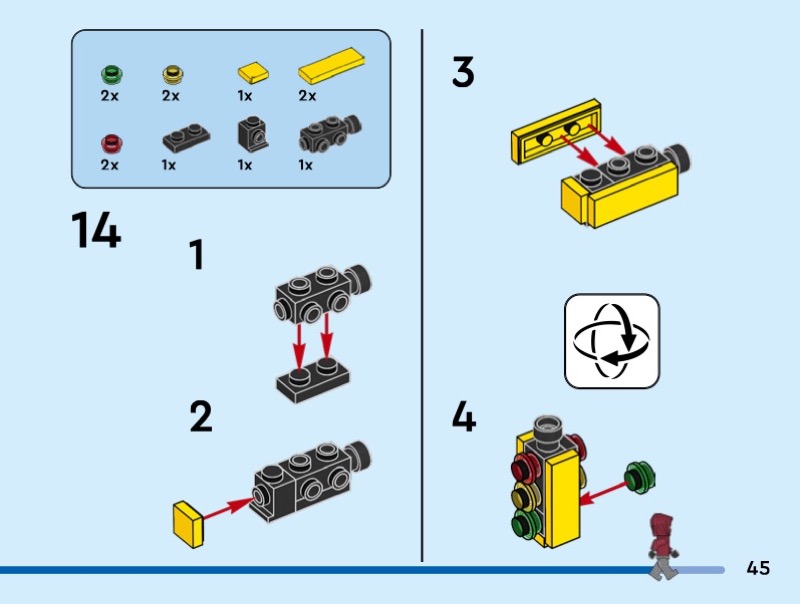 2x 2x 1x 2x
2x 1x 1x 1x

14

1

2

3

4

45