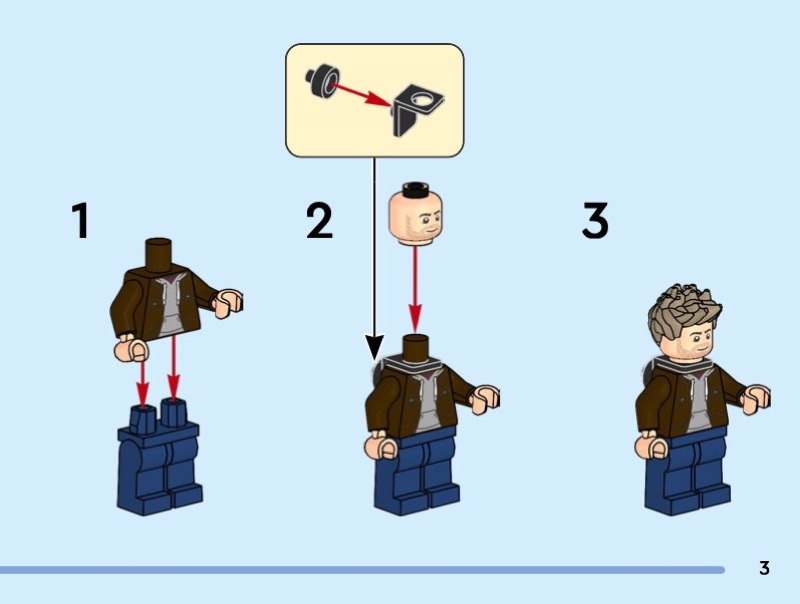 1

2

3

3