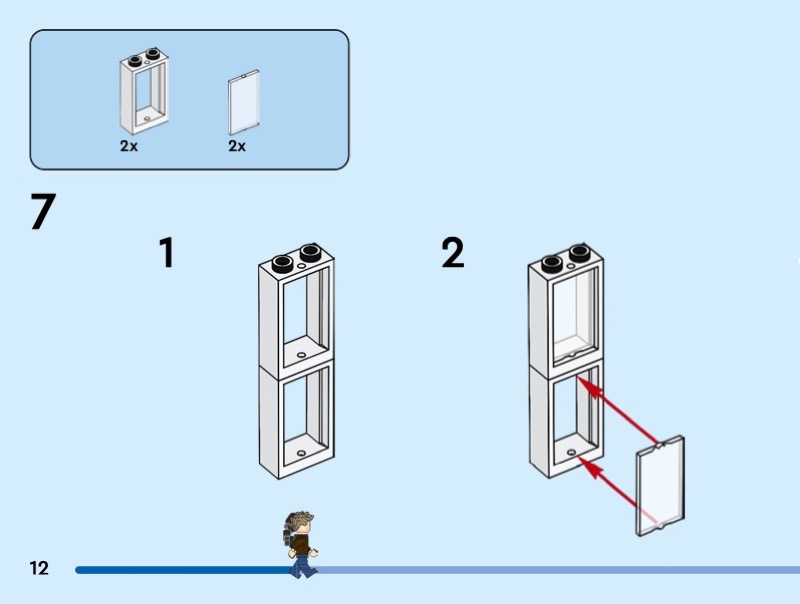 2x
2x

7

1

2

12