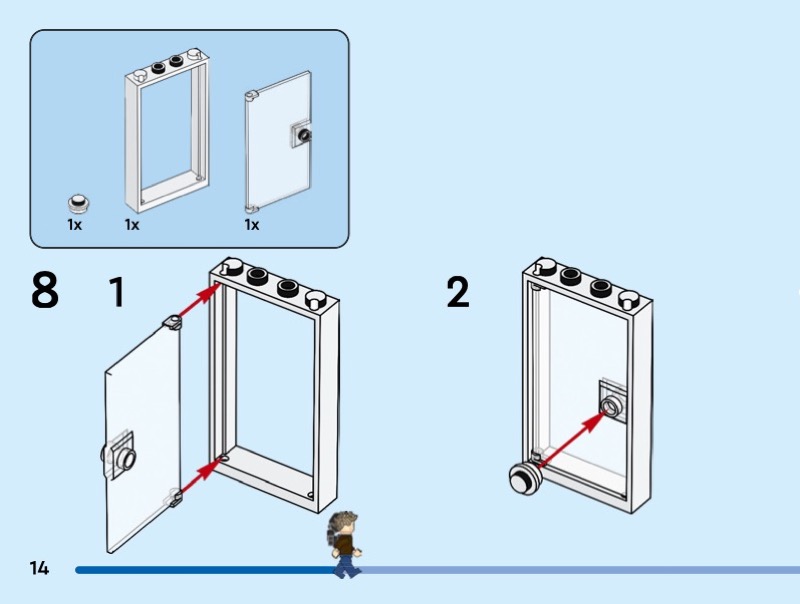 1x 1x 1x

8 1

2

14