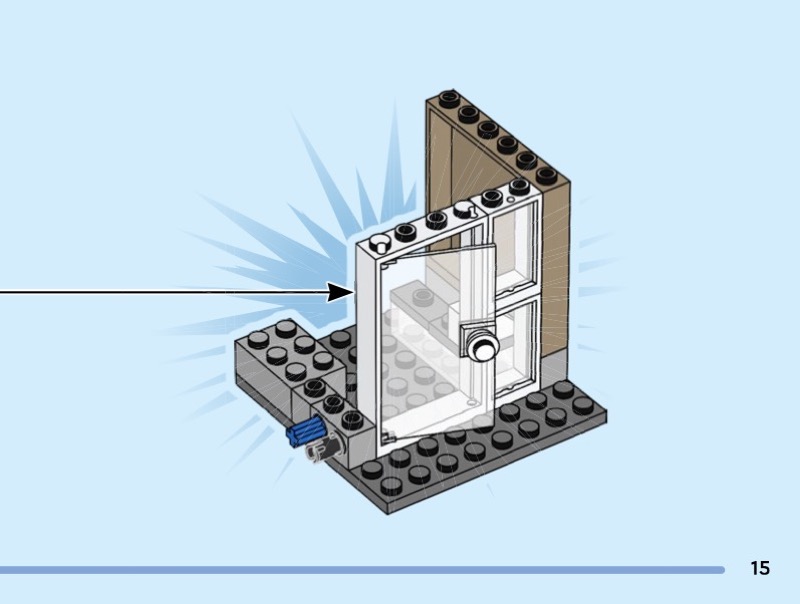 15