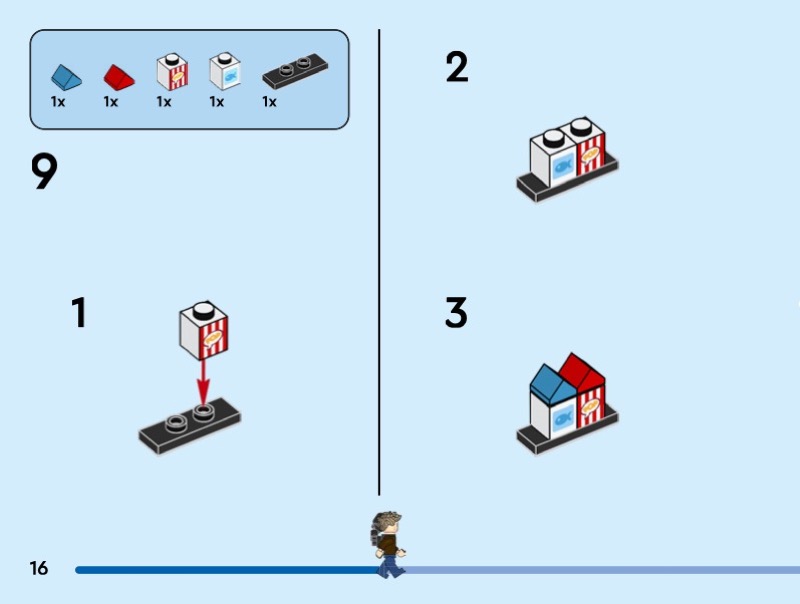 1x 1x 1x 1x 1x

9

1

2

3

16