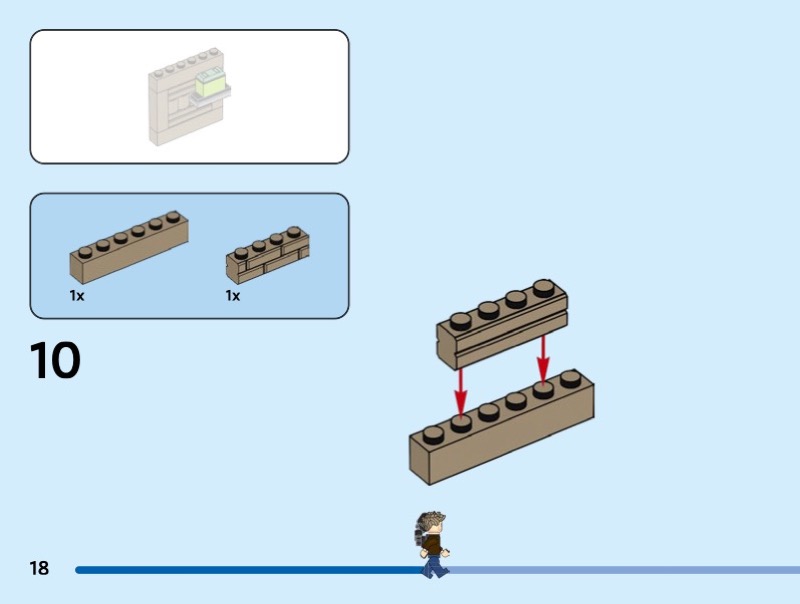 1x
1x

10

18