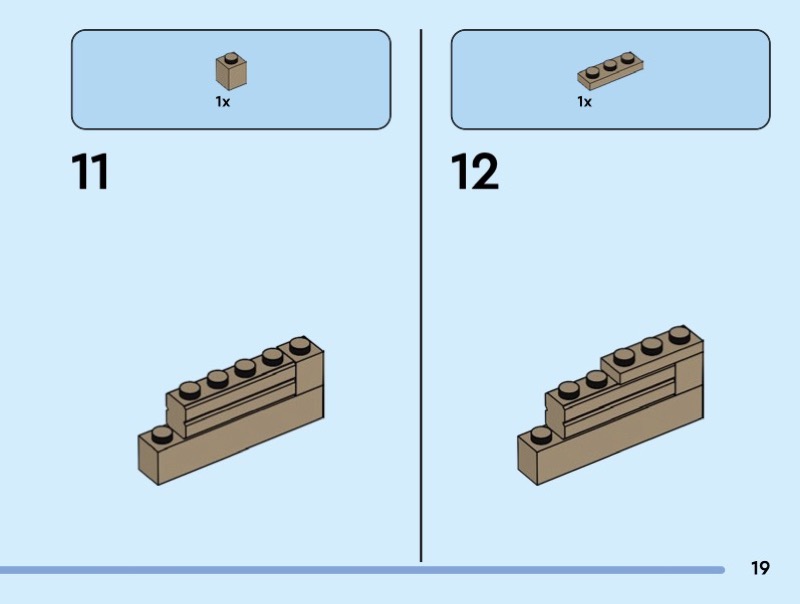 1x

11

1x

12

19