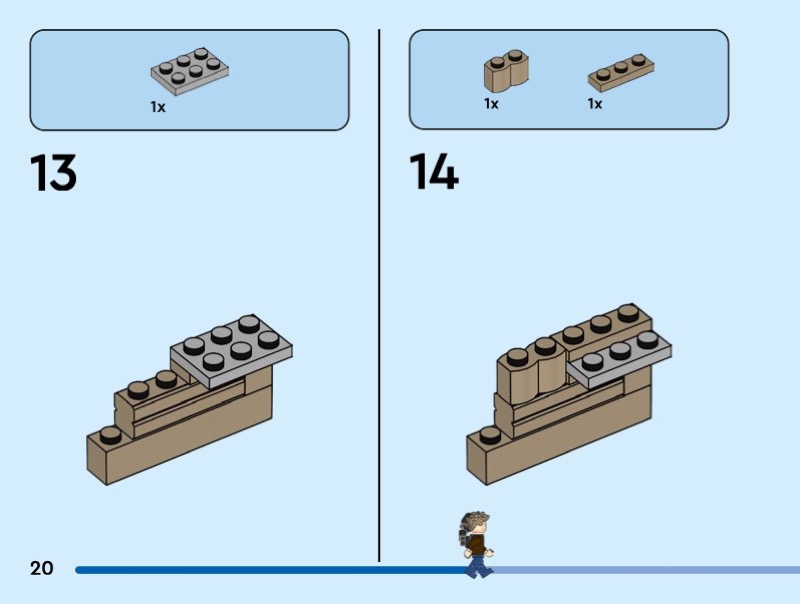 1x

13

1x

1x

14

20