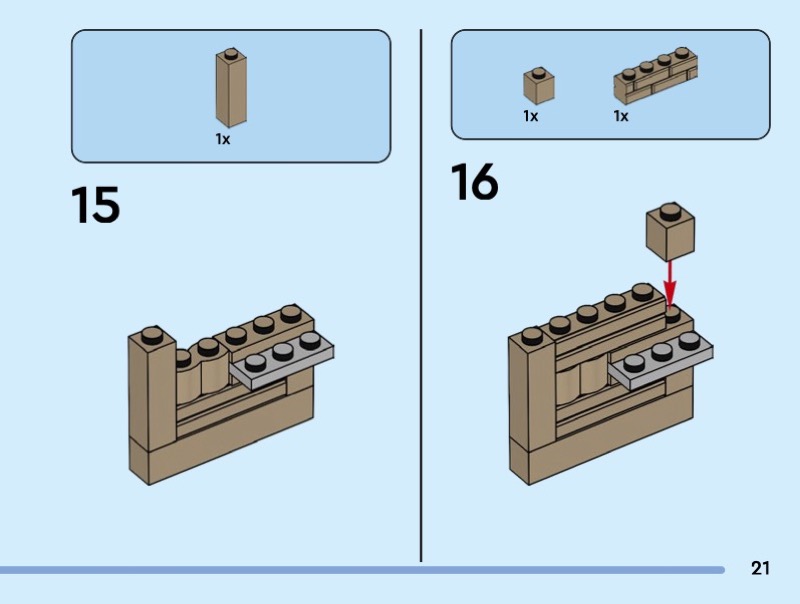 1x

15

1x

1x

16

21