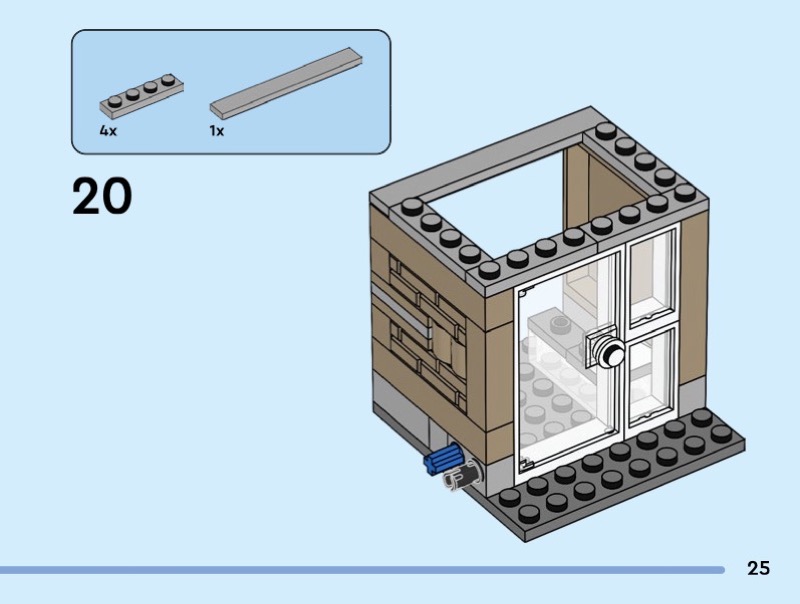 4x
1x

20

25