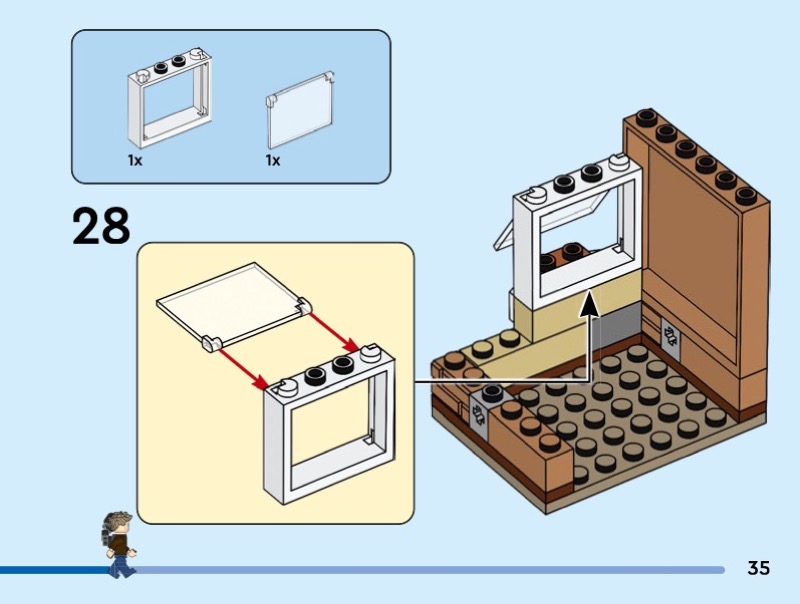 1x
1x

28

35