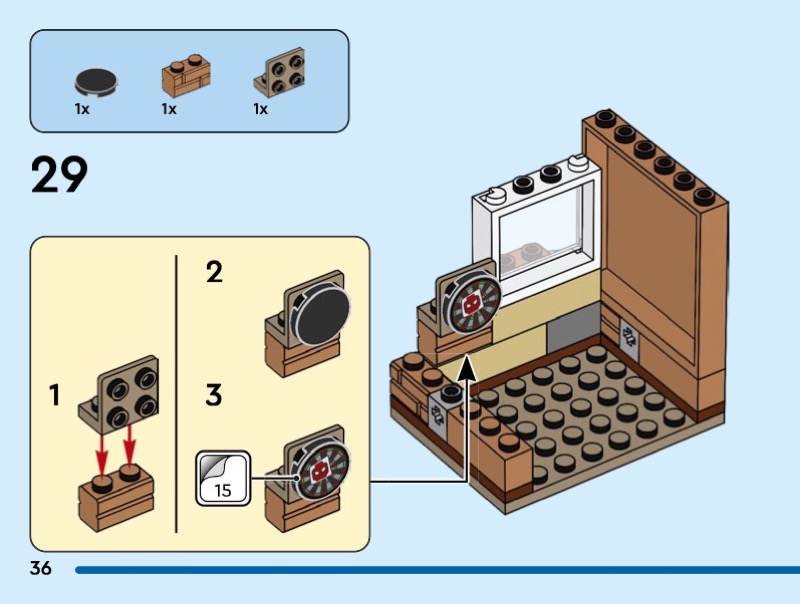 1x 1x 1x

29

1

2

3

15

36