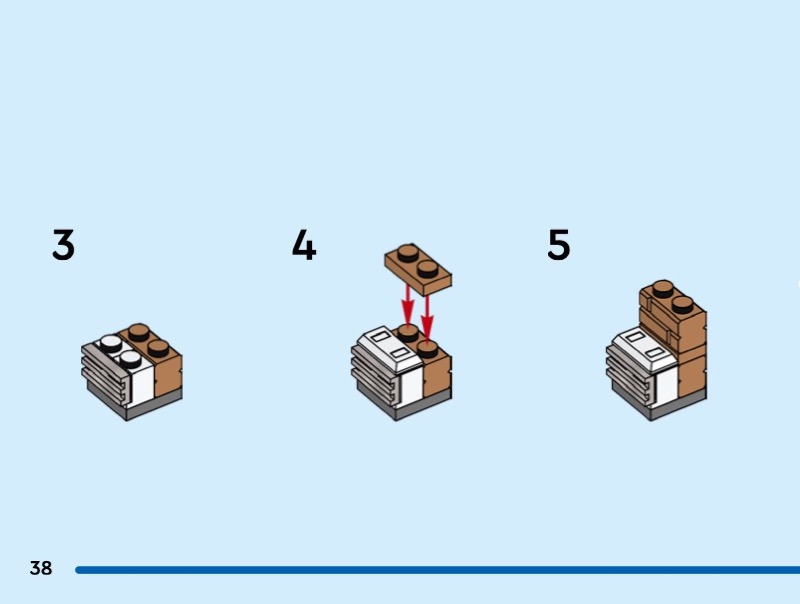 3

4

5

38