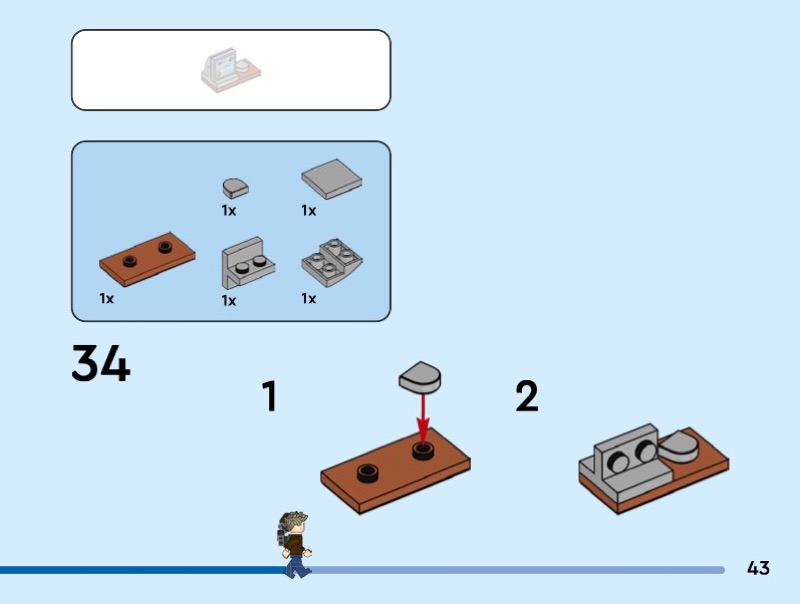 1x

1x

1x

1x

1x

34

1

2

43