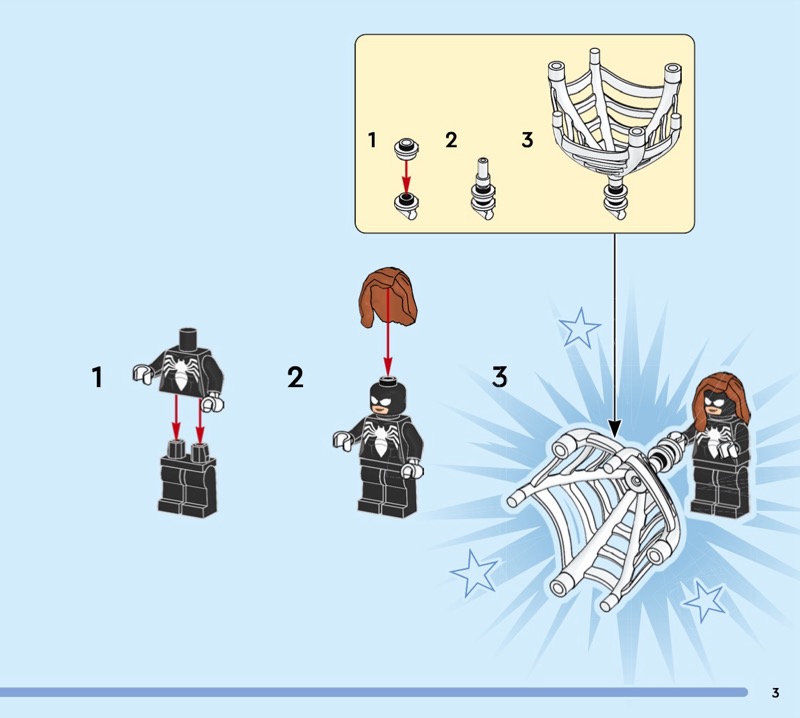 1 2 3

1

2

3

3