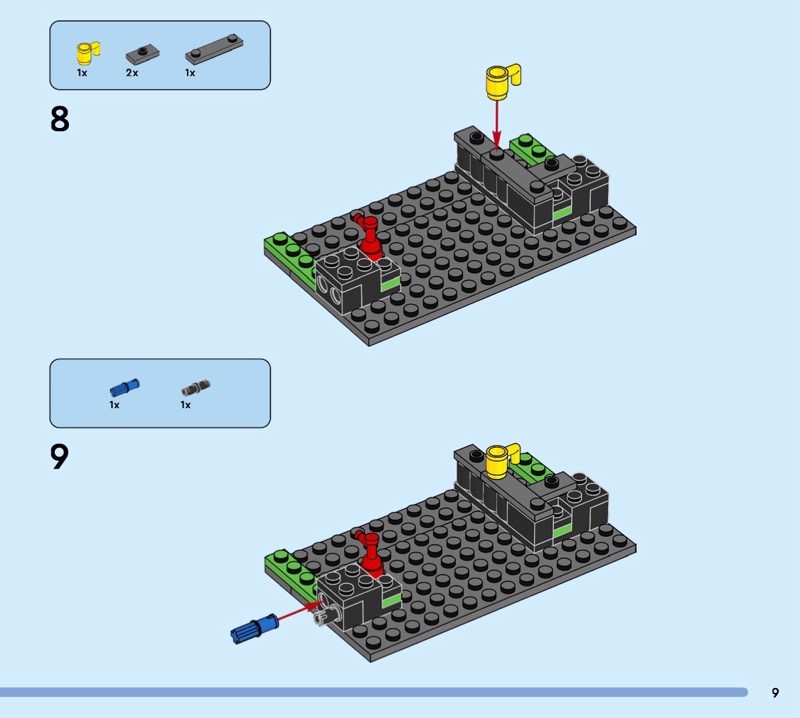 1x 2x 1x

8

1x 1x

9

9