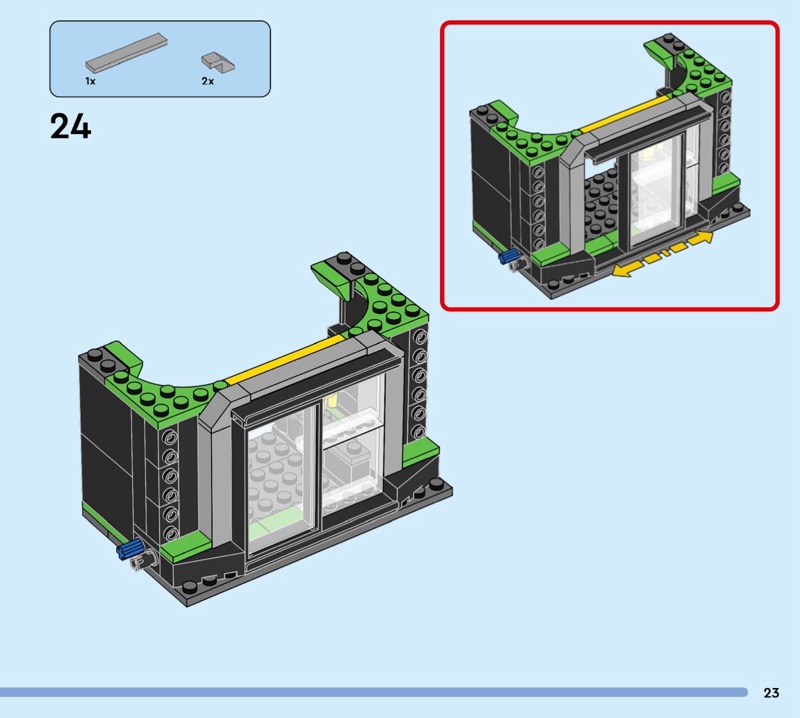 1x
2x

24

23