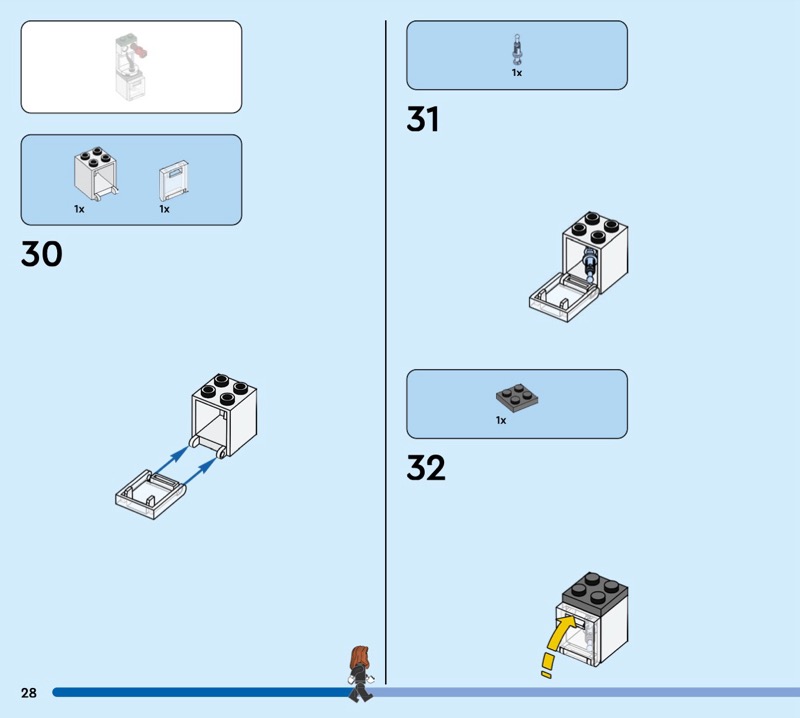 1x 1x

30

1x

31

1x

32

28