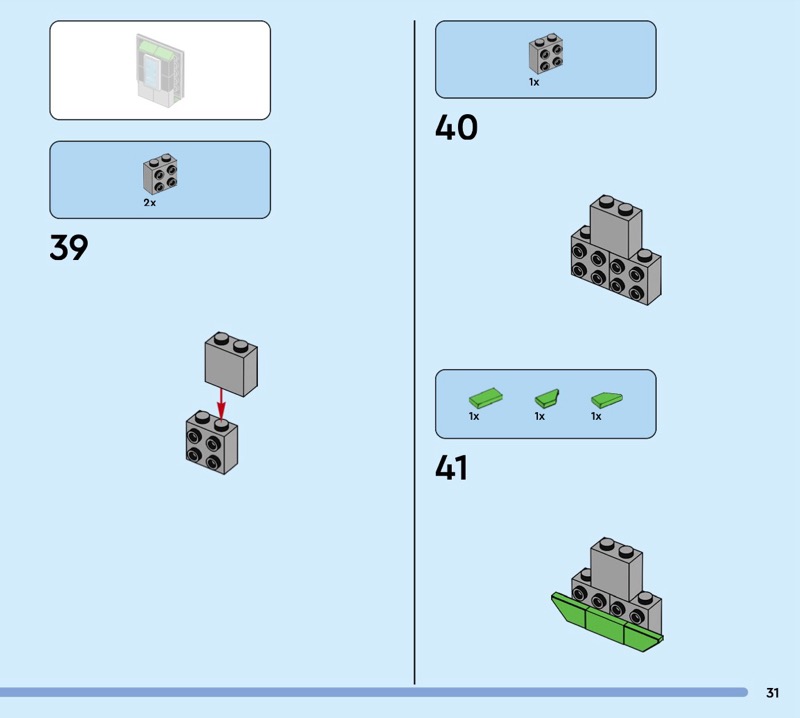 2x

39

1x

40

1x
1x
1x

41

31